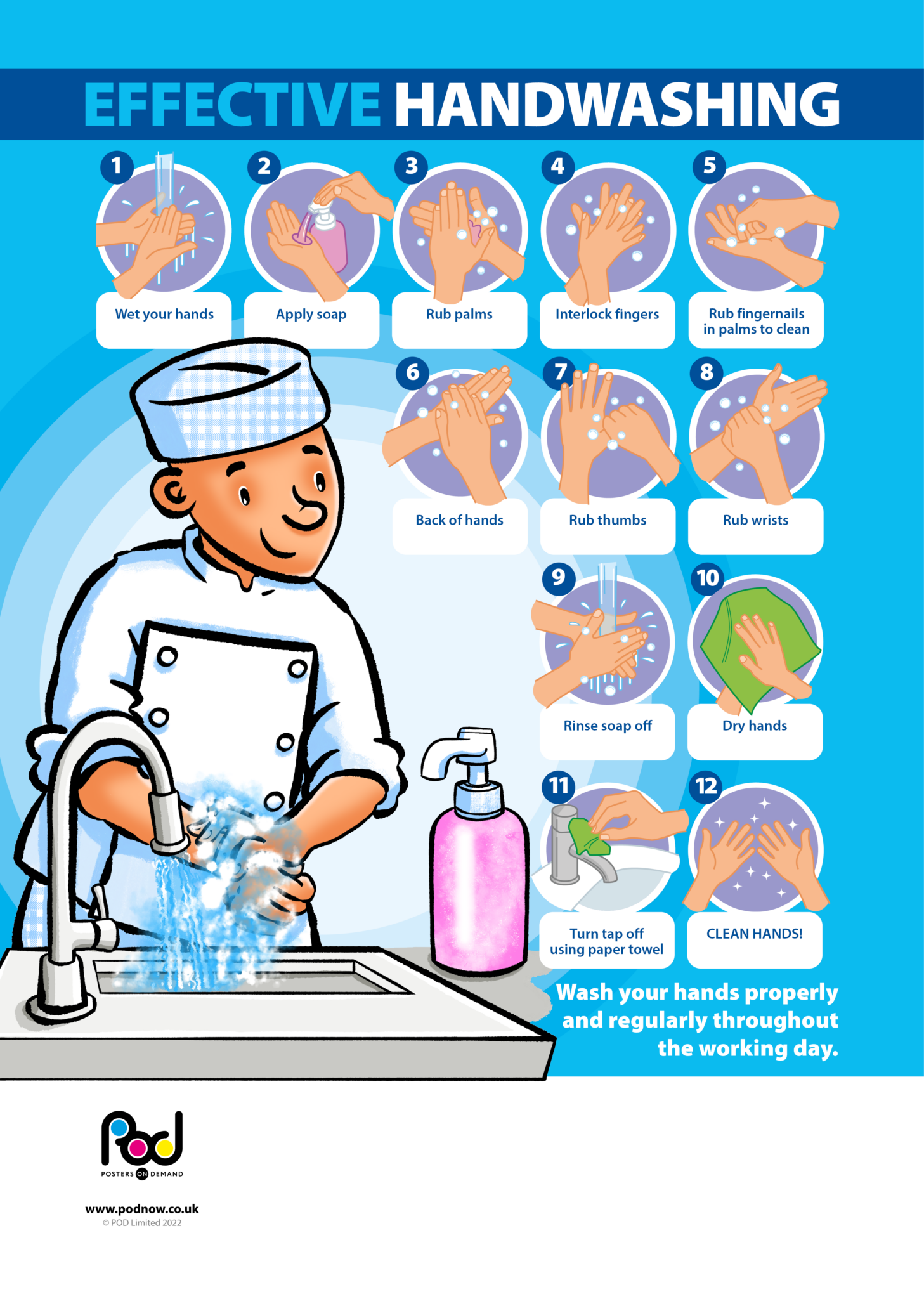 EFFECTIVE HANDWASHING

1 Wet your hands

2 Apply soap

3 Rub palms

4 Interlock fingers

5 Rub fingernails in palms to clean

6 Back of hands

7 Rub thumbs

8 Rub wrists

9 Rinse soap off

10 Dry hands

11 Turn tap off using paper towel

12 CLEAN HANDS!

Wash your hands properly and regularly throughout the working day.

Pod
POSTERS ON DEMAND

www.podnow.co.uk
© POD Limited 2022