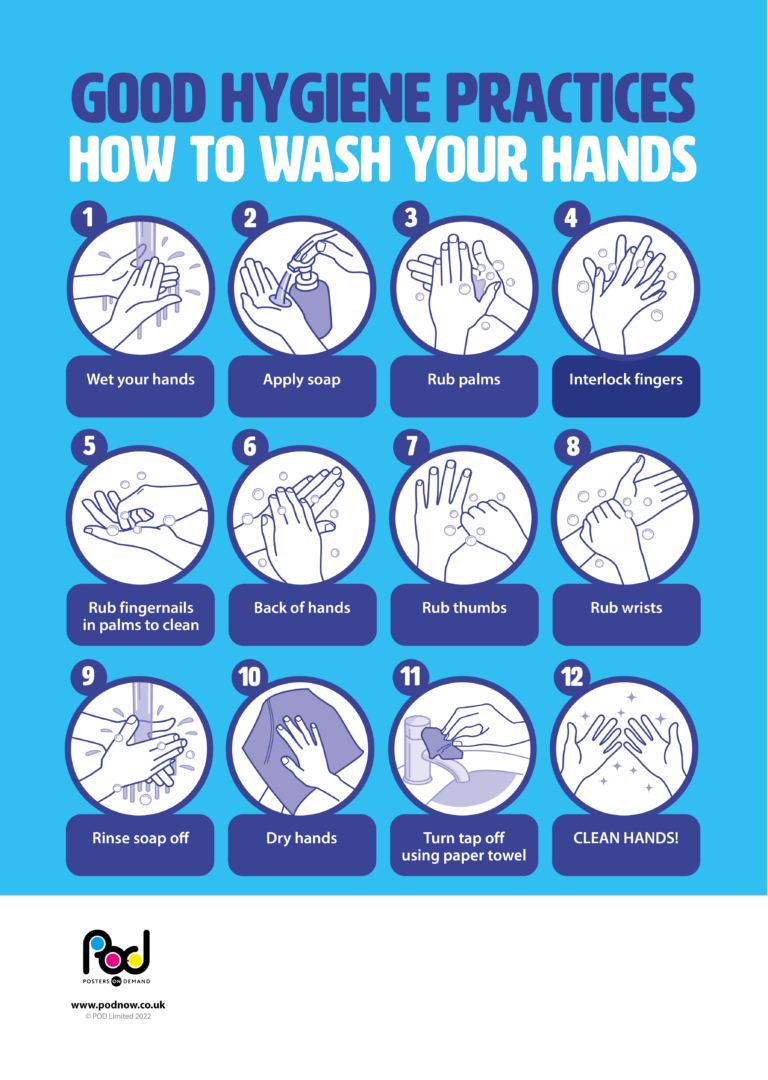 GOOD HYGIENE PRACTICES
HOW TO WASH YOUR HANDS

1
Wet your hands

2
Apply soap

3
Rub palms

4
Interlock fingers

5
Rub fingernails in palms to clean

6
Back of hands

7
Rub thumbs

8
Rub wrists

9
Rinse soap off

10
Dry hands

11
Turn tap off using paper towel

12
CLEAN HANDS!

POD
POSTERS ON DEMAND

www.podnow.co.uk
© POD Limited 2022